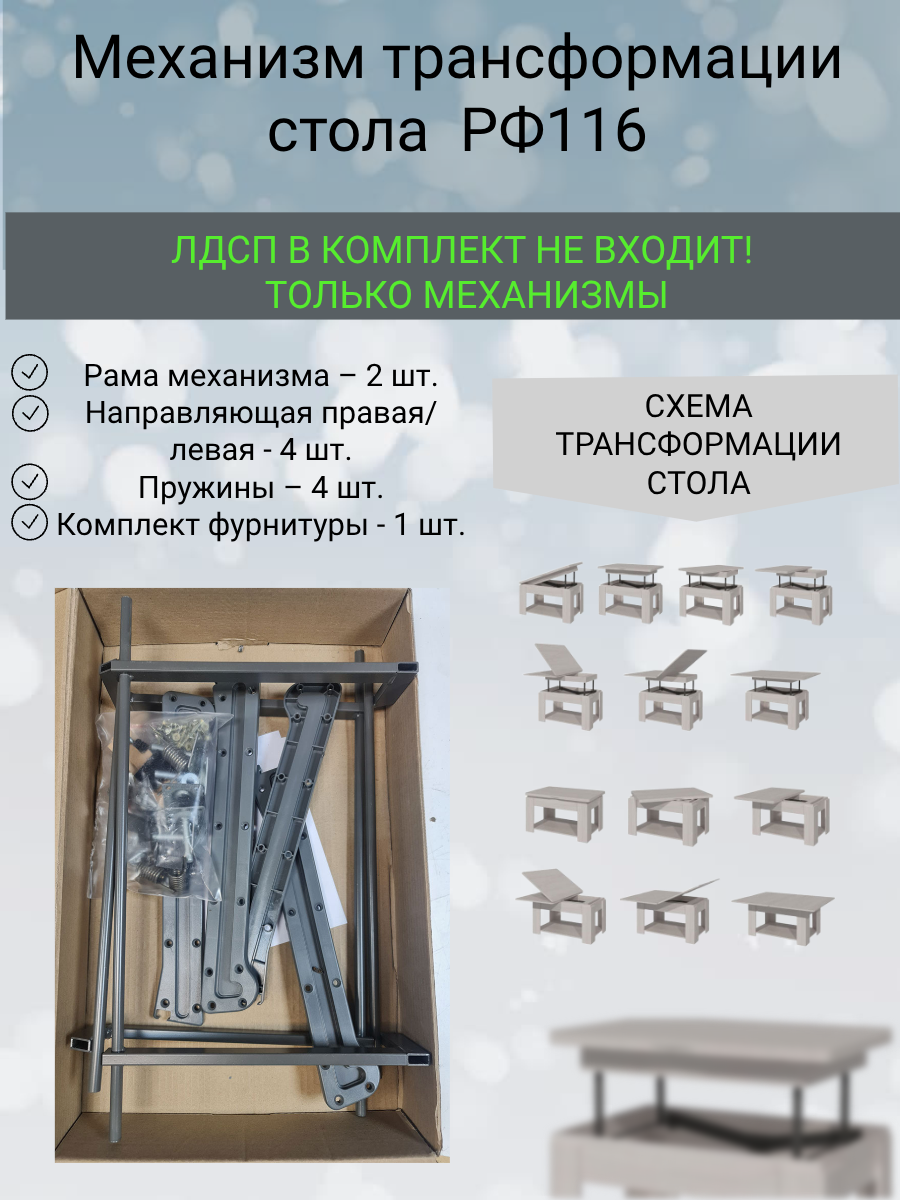 Механизм трансформации стола РФ116

ЛДСП В КОМПЛЕКТ НЕ ВХОДИТ!
ТОЛЬКО МЕХАНИЗМЫ

Рама механизма – 2 шт.
Направляющая правая/левая - 4 шт.
Пружины – 4 шт.
Комплект фурнитуры - 1 шт.

СХЕМА ТРАНСФОРМАЦИИ СТОЛА