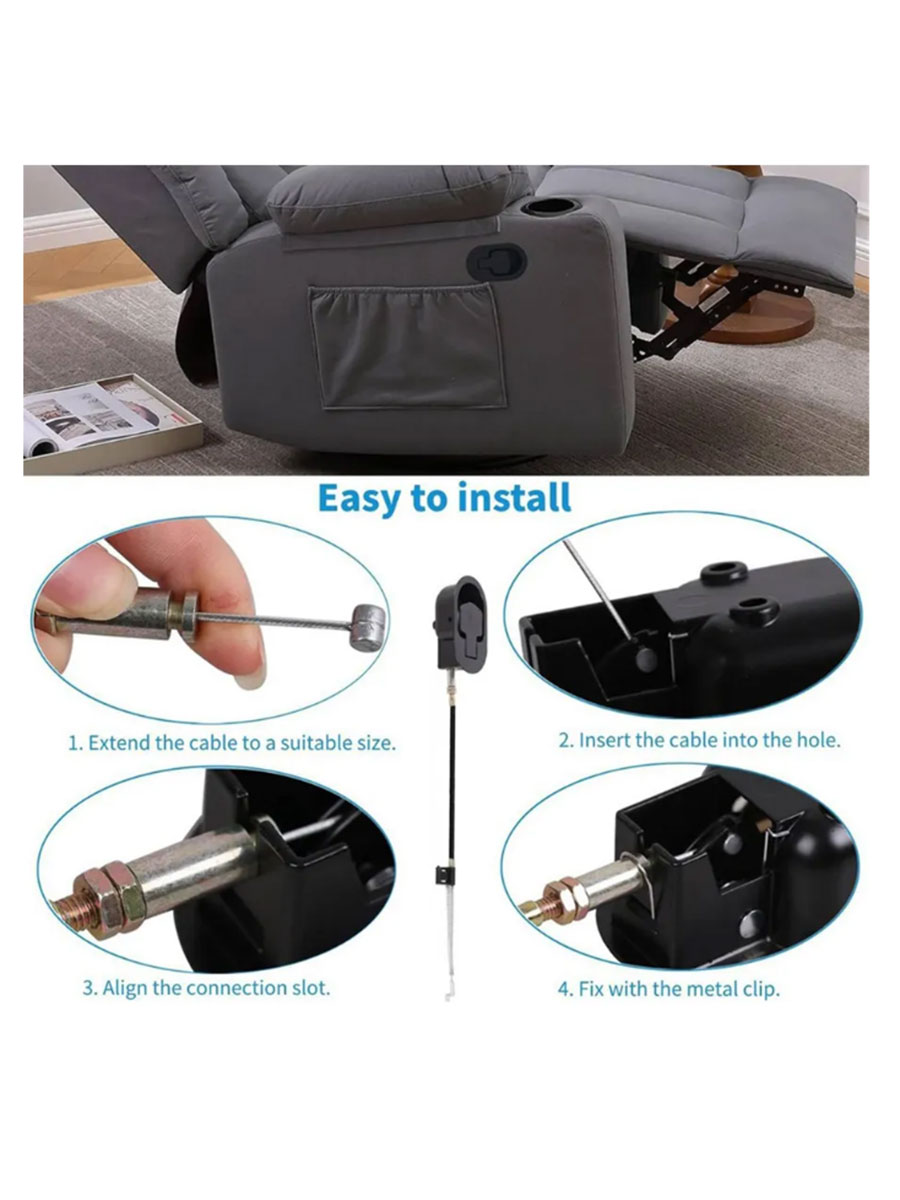 Easy to install

1. Extend the cable to a suitable size.

2. Insert the cable into the hole.

3. Align the connection slot.

4. Fix with the metal clip.